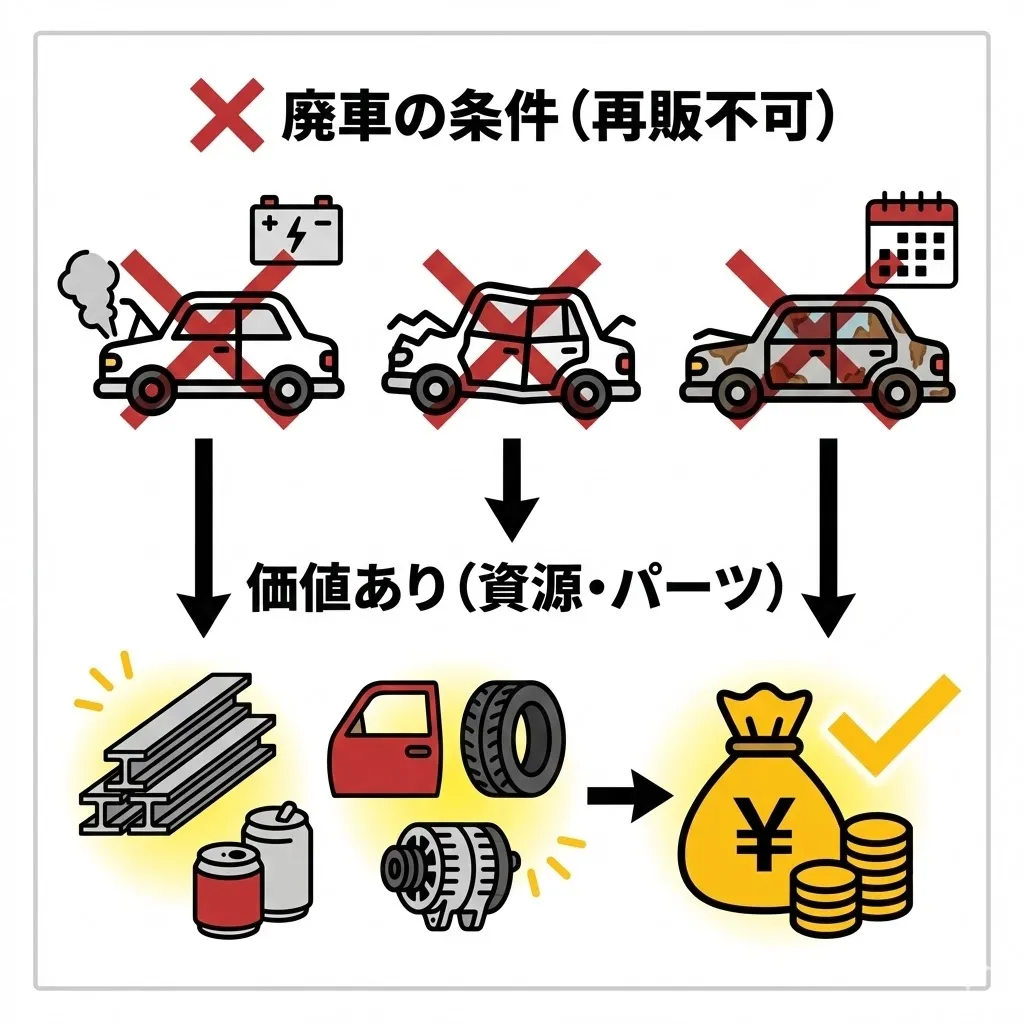 廃車の条件（再販不可）

価値あり（資源・パーツ）

¥