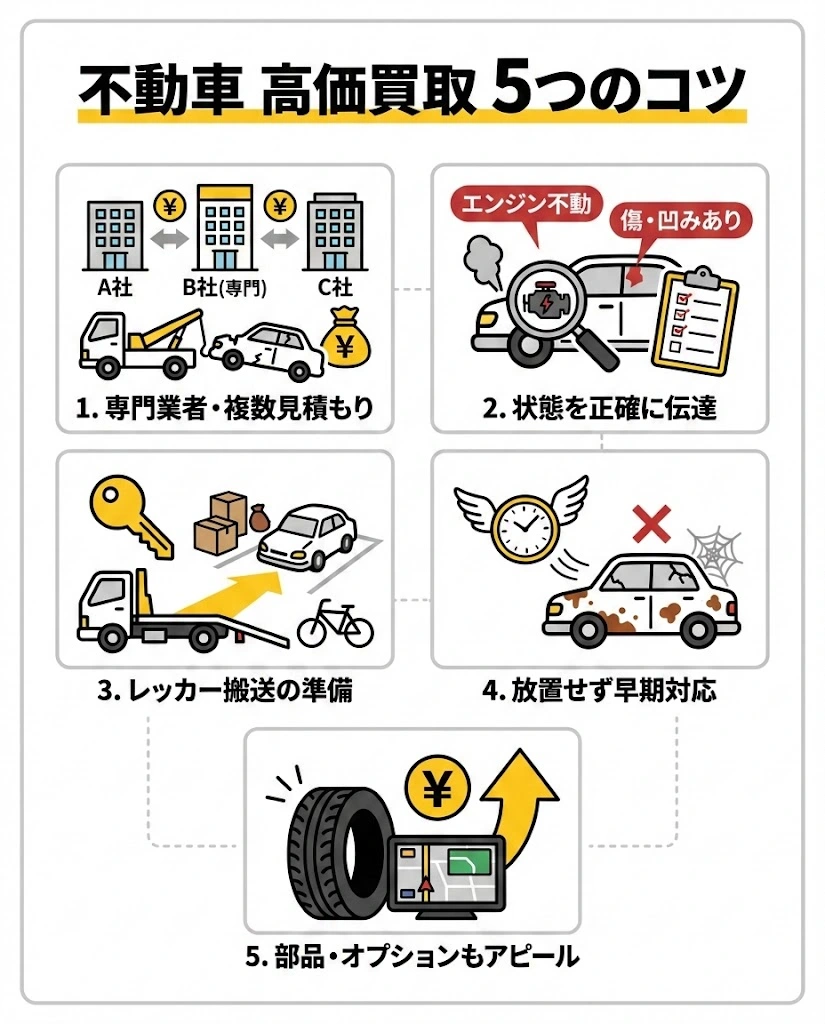 不動車 高価買取 5つのコツ

¥ ¥

A社 B社(専門) C社

¥

1. 専門業者・複数見積もり

エンジン不動

傷・凹みあり

2. 状態を正確に伝達

3. レッカー搬送の準備

4. 放置せず早期対応

¥

5. 部品・オプションもアピール